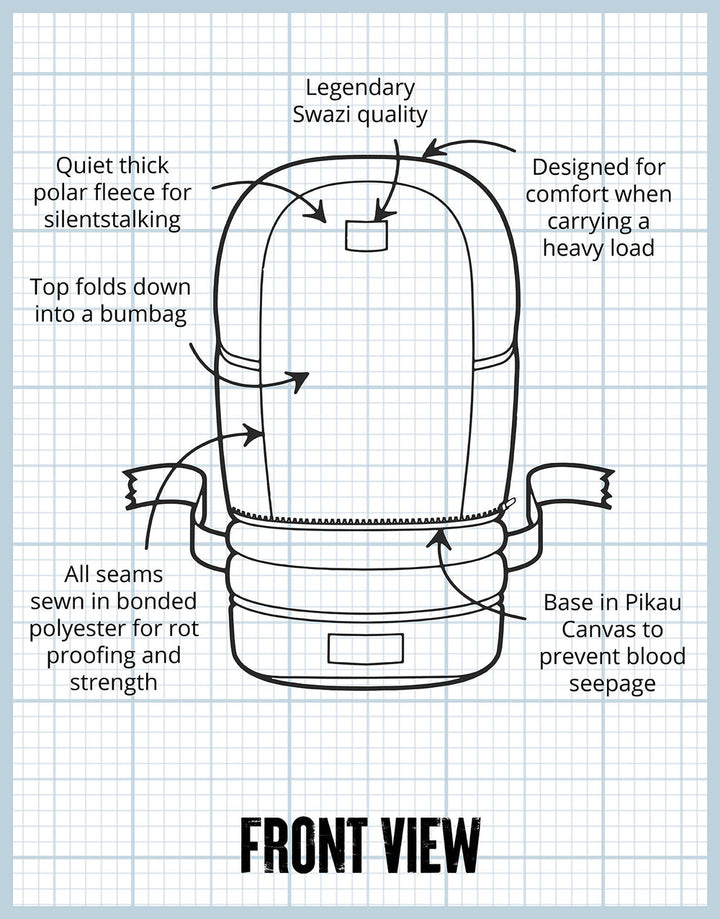 Legendary Swazi quality

Quiet thick polar fleece for silentstalking

Designed for comfort when carrying a heavy load

Top folds down into a bumbag

All seams sewn in bonded polyester for rot proofing and strength

Base in Pikau Canvas to prevent blood seepage

FRONT VIEW